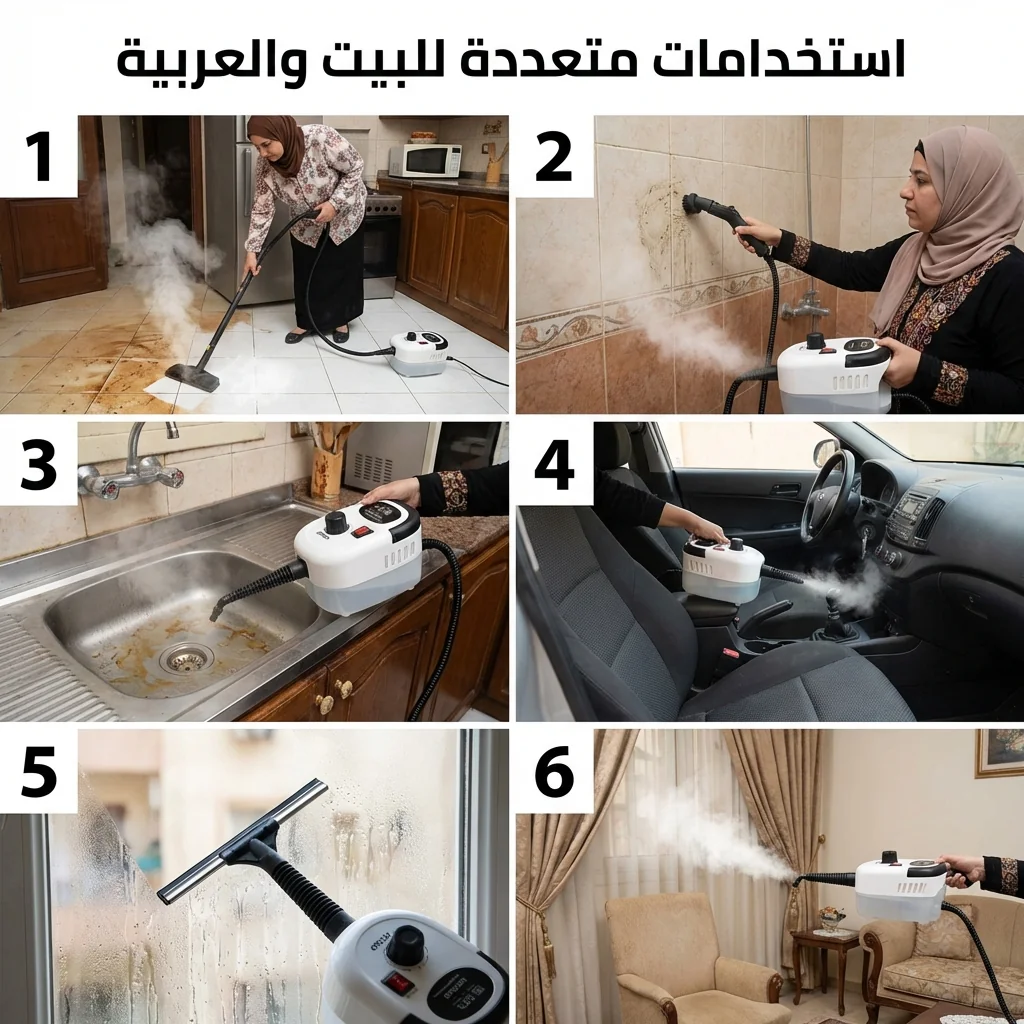 استخدامات متعددة للبيت والعربية

1

2

3

4

5

6